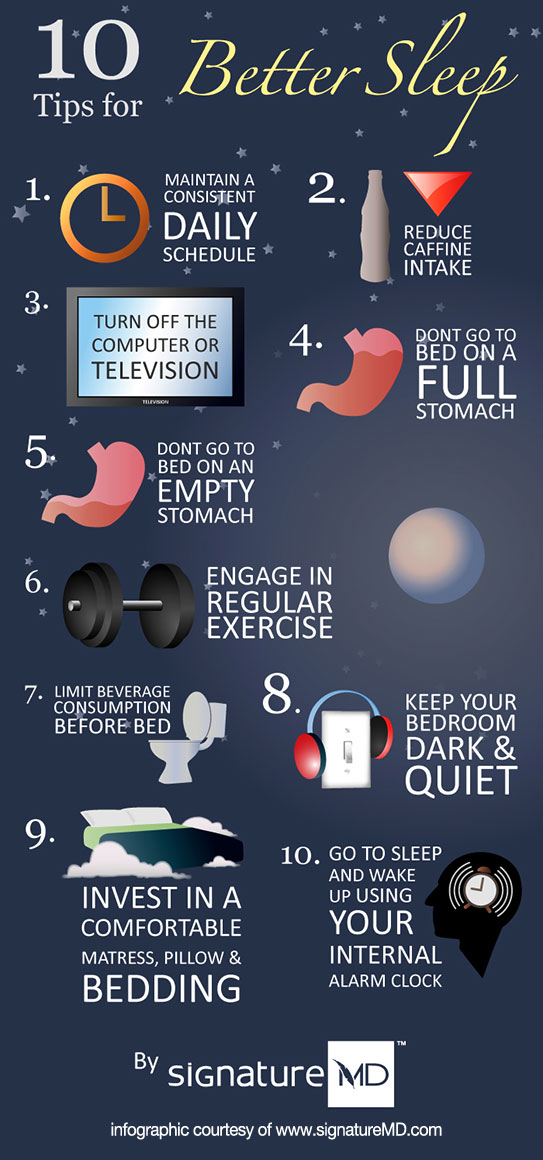 10 Tips for Better Sleep

1. MAINTAIN A CONSISTENT DAILY SCHEDULE

2. REDUCE CAFFINE INTAKE

3. TURN OFF THE COMPUTER OR TELEVISION

TELEVISION

4. DONT GO TO BED ON A FULL STOMACH

5. DONT GO TO BED ON AN EMPTY STOMACH

6. ENGAGE IN REGULAR EXERCISE

7. LIMIT BEVERAGE CONSUMPTION BEFORE BED

8. KEEP YOUR BEDROOM DARK & QUIET

9. INVEST IN A COMFORTABLE MATRESS, PILLOW & BEDDING

10. GO TO SLEEP AND WAKE UP USING YOUR INTERNAL ALARM CLOCK

By signature MD™

infographic courtesy of www.signatureMD.com